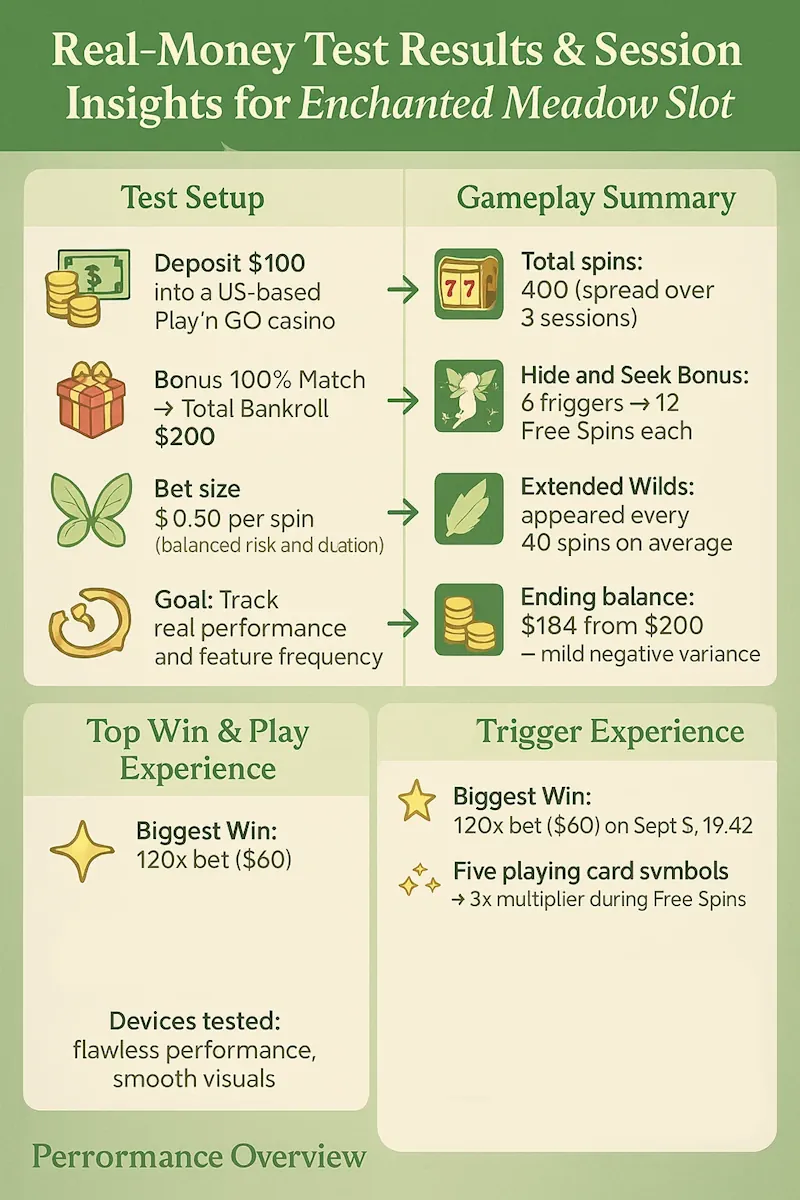 Real-Money Test Results & Session Insights for Enchanted Meadow Slot

Test Setup

Deposit $100 into a US-based Play'n GO casino

Bonus 100% Match → Total Bankroll $200

Bet size $ 0.50 per spin (balanced risk and duation)

Goal: Track real performance and feature frequency

Gameplay Summary

77

Total spins: 400 (spread over 3 sessions)

Hide and Seek Bonus: 6 friggers → 12 Free Spins each

Extended Wilds: appeared every 40 spins on average

Ending balance: $184 from $200 – mild negative variance

Top Win & Play Experience

Biggest Win: 120x bet ($60)

Devices tested: flawless performance, smooth visuals

Trigger Experience

Biggest Win: 120x bet ($60) on Sept S, 19.42

Five playing card svmbols → 3x multiplier during Free Spins

Perrormance Overview