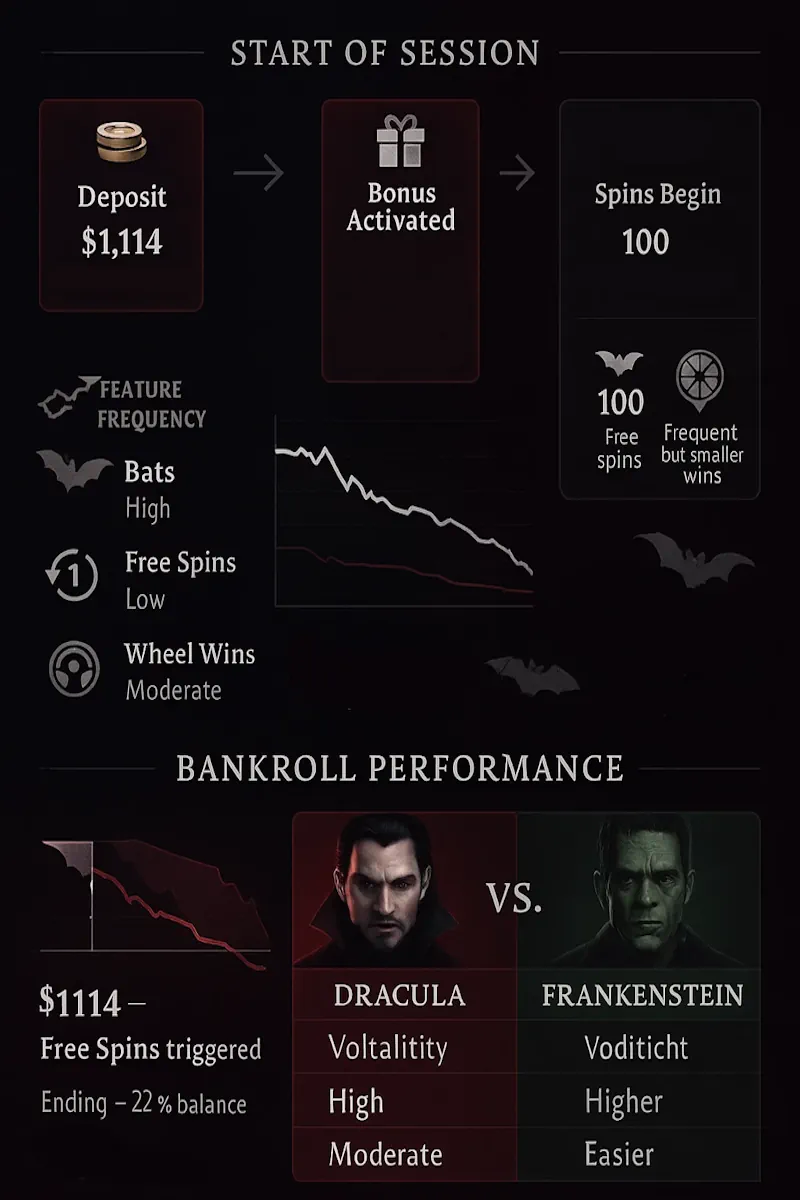 START OF SESSION

Deposit
$1,114

Bonus Activated

Spins Begin
100

100
Free spins

Frequent but smaller wins

FEATURE FREQUENCY

Bats
High

Free Spins
Low

Wheel Wins
Moderate

BANKROLL PERFORMANCE

$1114 –
Free Spins triggered
Ending – 22 % balance

VS.

| DRACULA | FRANKENSTEIN |
|---|---|
| Voltalitity | Voditicht |
| High | Higher |
| Moderate | Easier |