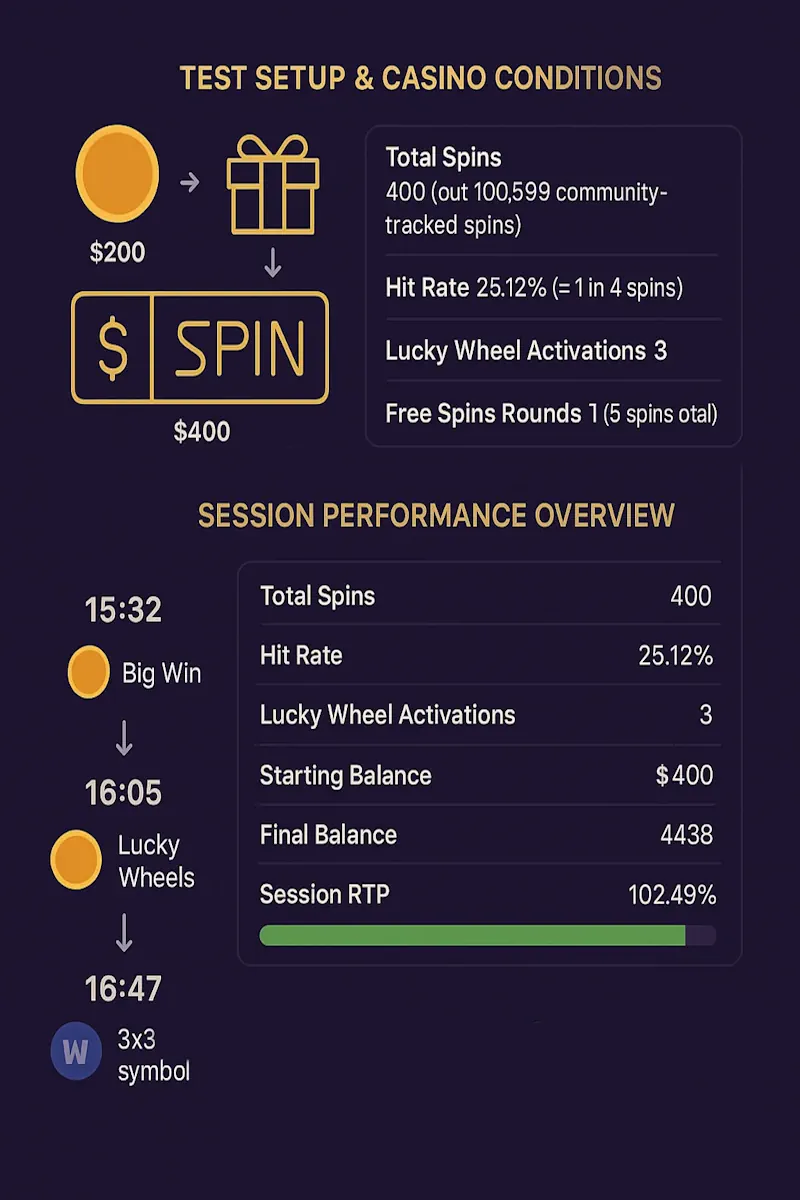 TEST SETUP & CASINO CONDITIONS

$200

$ SPIN

$400

Total Spins
400 (out 100,599 community-tracked spins)

Hit Rate 25.12% (= 1 in 4 spins)

Lucky Wheel Activations 3

Free Spins Rounds 1 (5 spins otal)

SESSION PERFORMANCE OVERVIEW

15:32

Big Win

16:05

Lucky Wheels

16:47

W

3x3 symbol

| Total Spins | 400 |
|---|---|
| Hit Rate | 25.12% |
| Lucky Wheel Activations | 3 |
| Starting Balance | $400 |
| Final Balance | 4438 |
| Session RTP | 102.49% |