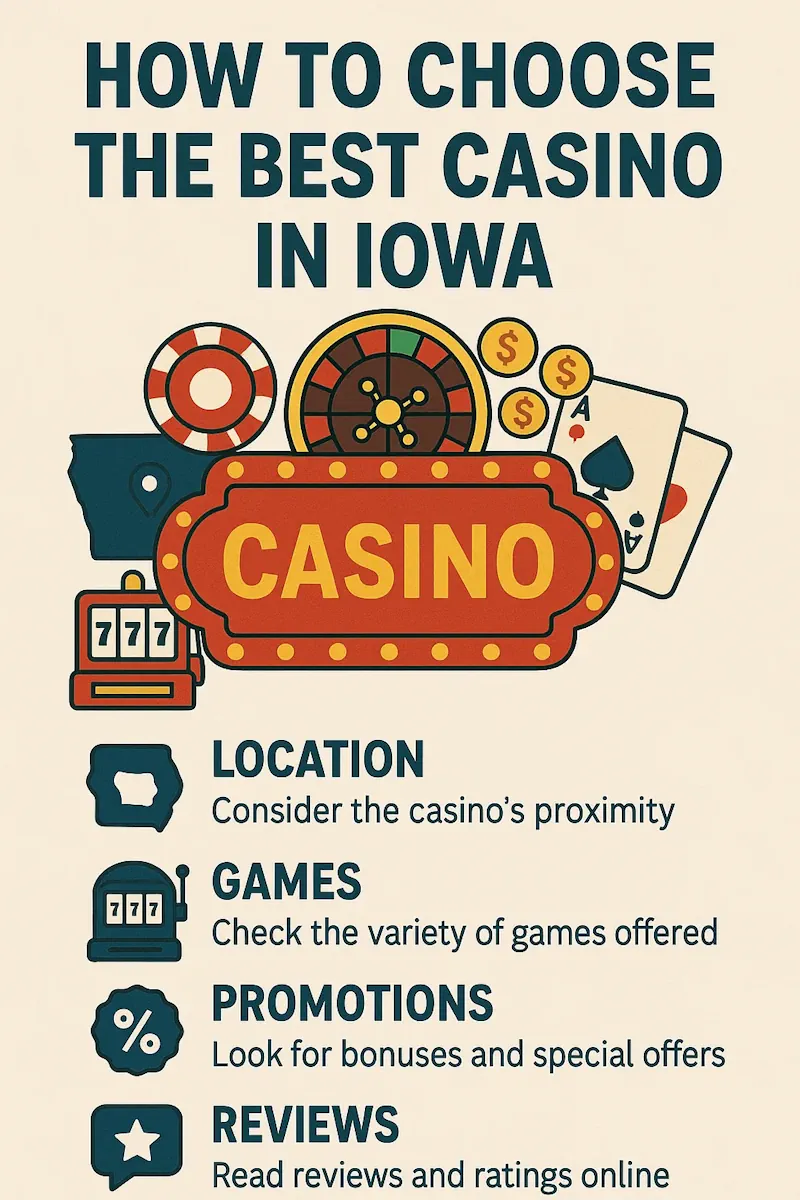 HOW TO CHOOSE THE BEST CASINO IN IOWA

$ $ $

A

A

CASINO

777

LOCATION
Consider the casino's proximity

777

GAMES
Check the variety of games offered

%

PROMOTIONS
Look for bonuses and special offers

REVIEWS
Read reviews and ratings online