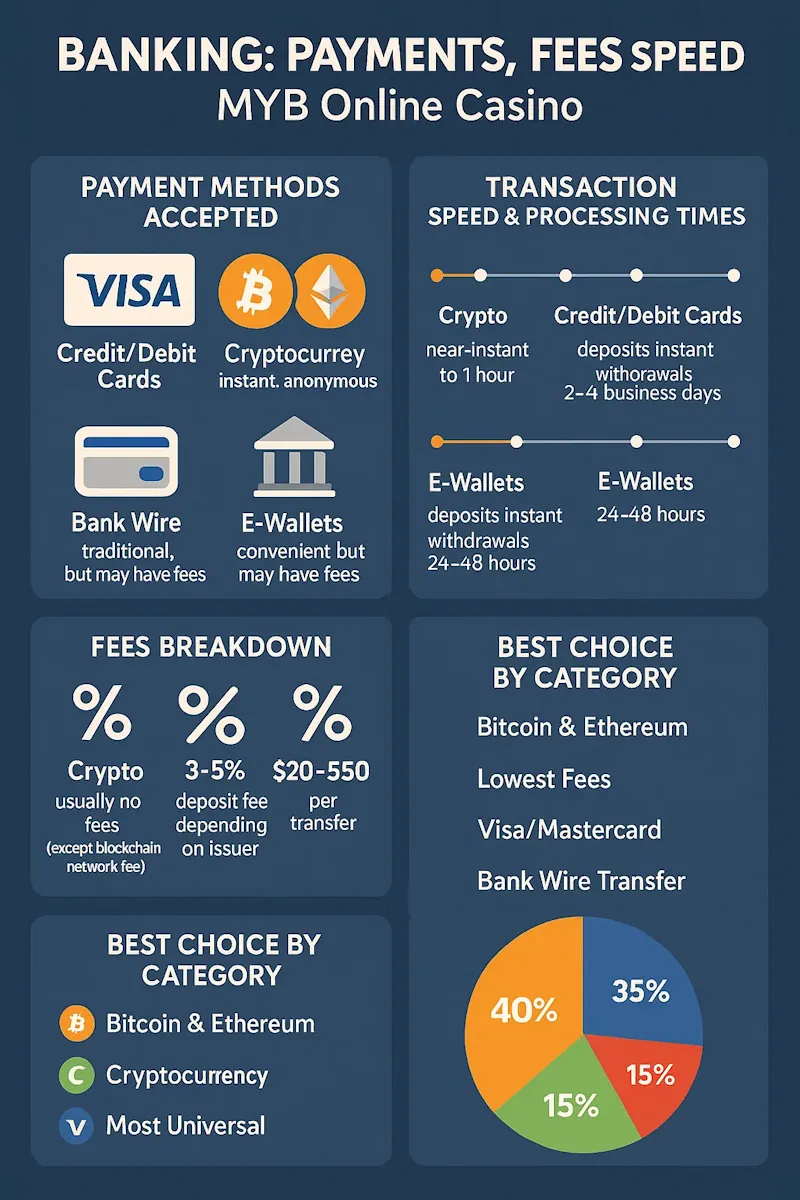 BANKING: PAYMENTS, FEES SPEED
MYB Online Casino

PAYMENT METHODS ACCEPTED

VISA

Credit/Debit Cards

Cryptocurrey
instant. anonymous

Bank Wire
traditional, but may have fees

E-Wallets
convenient but may have fees

TRANSACTION
SPEED & PROCESSING TIMES

Crypto
near-instant to 1 hour

Credit/Debit Cards
deposits instant withdrawals 2–4 business days

E-Wallets
deposits instant withdrawals 24–48 hours

E-Wallets
24–48 hours

FEES BREAKDOWN

%
Crypto
usually no fees
(except blockchain network fee)

%
3-5%
deposit fee depending on issuer

%
$20-550
per transfer

BEST CHOICE BY CATEGORY

Bitcoin & Ethereum

Lowest Fees

Visa/Mastercard

Bank Wire Transfer

40%

35%

15%

15%

BEST CHOICE BY CATEGORY

Bitcoin & Ethereum

C Cryptocurrency

V Most Universal