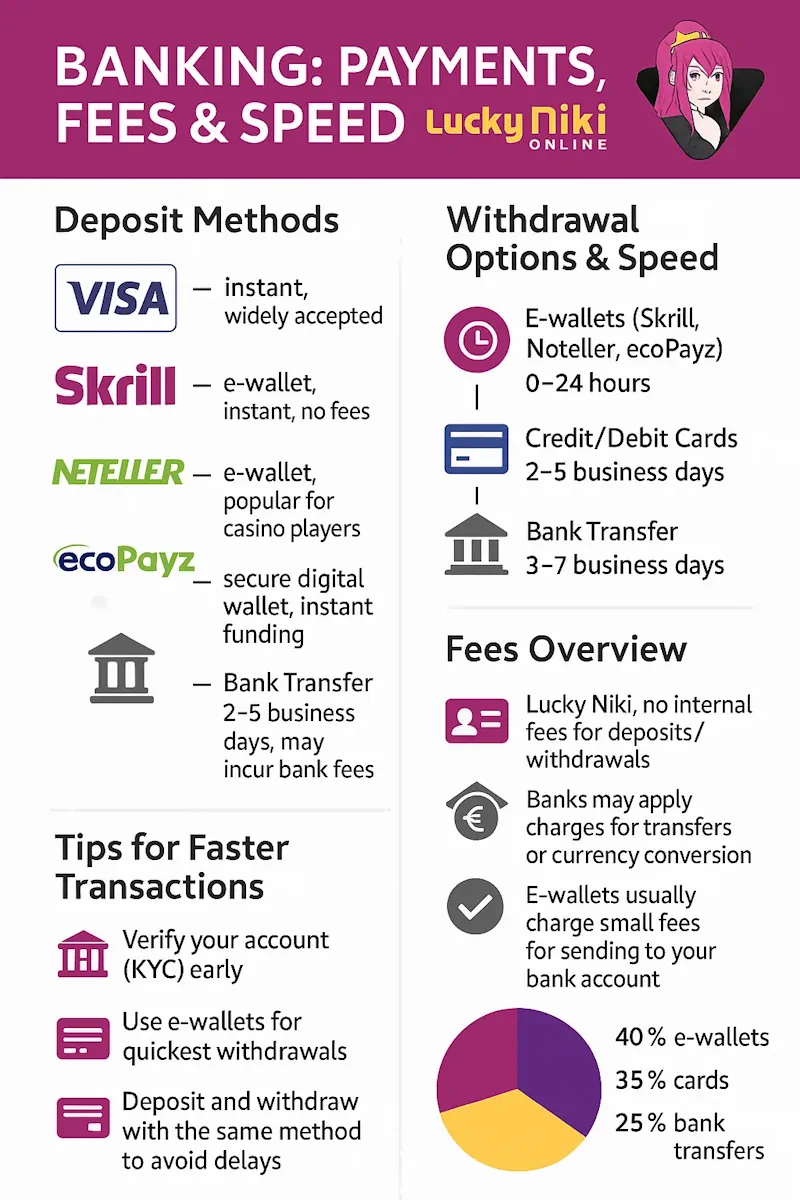 BANKING: PAYMENTS, FEES & SPEED

Lucky Niki ONLINE

Deposit Methods

VISA — instant, widely accepted

Skrill — e-wallet, instant, no fees

NETELLER — e-wallet, popular for casino players

ecoPayz — secure digital wallet, instant funding

— Bank Transfer 2–5 business days, may incur bank fees

Tips for Faster Transactions

Verify your account (KYC) early

Use e-wallets for quickest withdrawals

Deposit and withdraw with the same method to avoid delays

Withdrawal Options & Speed

E-wallets (Skrill, Noteller, ecoPayz) 0–24 hours

Credit/Debit Cards 2–5 business days

Bank Transfer 3–7 business days

Fees Overview

Lucky Niki, no internal fees for deposits/ withdrawals

Banks may apply charges for transfers or currency conversion

E-wallets usually charge small fees for sending to your bank account

40 % e-wallets
35 % cards
25 % bank transfers