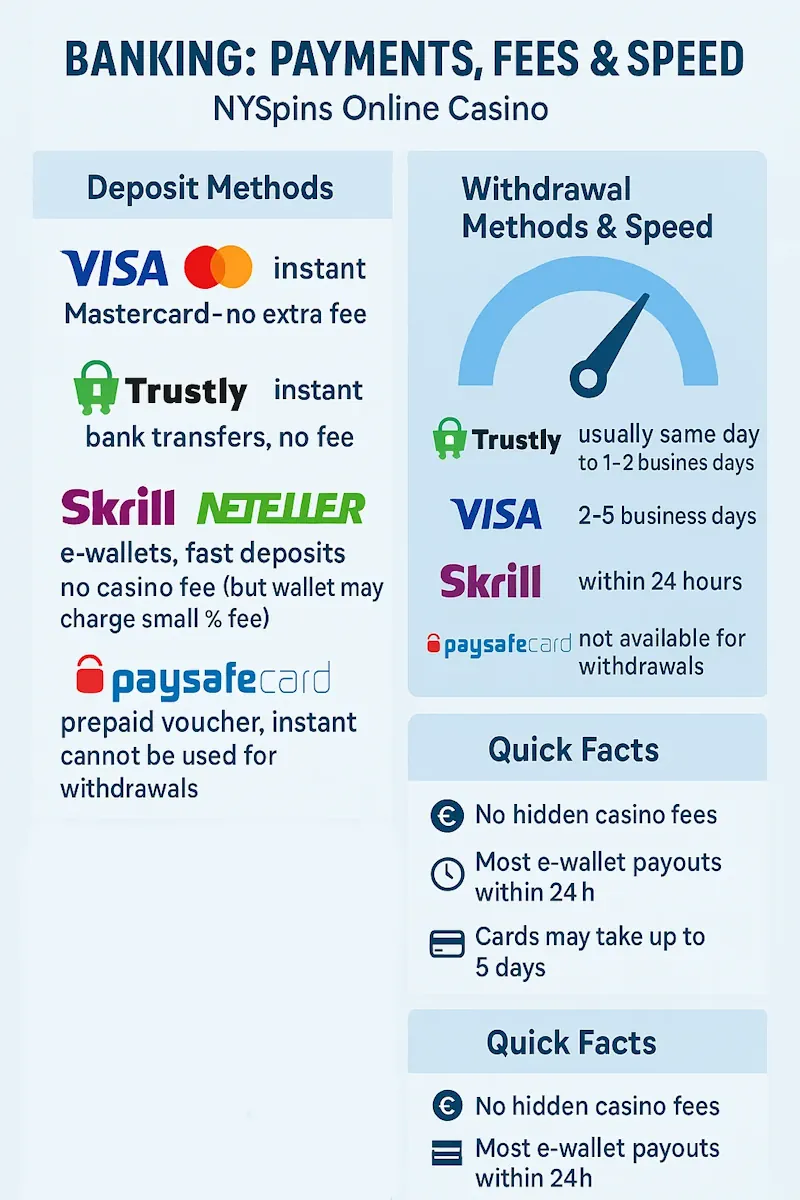 BANKING: PAYMENTS, FEES & SPEED
NYSpins Online Casino

Deposit Methods

VISA instant
Mastercard-no extra fee

Trustly instant
bank transfers, no fee

Skrill NETELLER
e-wallets, fast deposits no casino fee (but wallet may charge small % fee)

paysafecard
prepaid voucher, instant cannot be used for withdrawals

Withdrawal Methods & Speed

Trustly usually same day to 1-2 busines days

VISA 2-5 business days

Skrill within 24 hours

paysafecard not available for withdrawals

Quick Facts

No hidden casino fees

Most e-wallet payouts within 24 h

Cards may take up to 5 days

Quick Facts

No hidden casino fees

Most e-wallet payouts within 24h