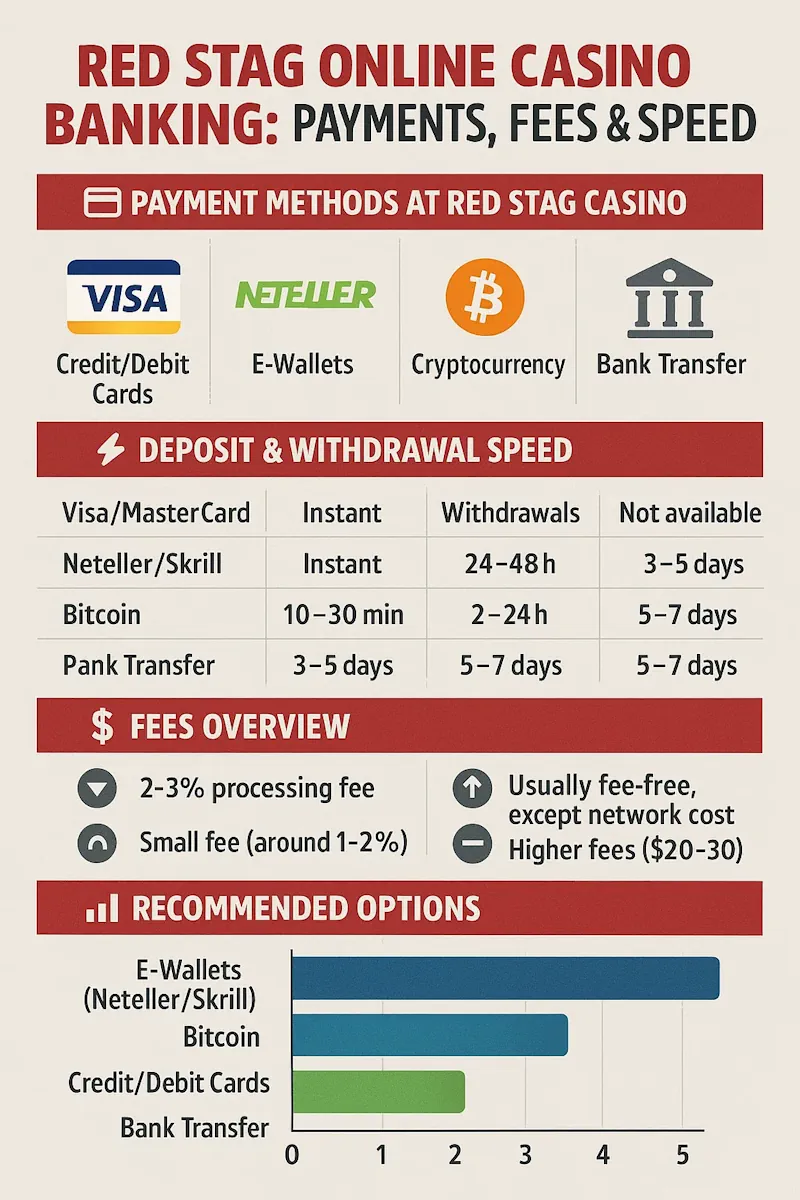 RED STAG ONLINE CASINO BANKING: PAYMENTS, FEES & SPEED

PAYMENT METHODS AT RED STAG CASINO

VISA
Credit/Debit Cards

NETELLER
E-Wallets

Cryptocurrency

Bank Transfer

DEPOSIT & WITHDRAWAL SPEED

| Visa/MasterCard | Instant | Withdrawals | Not available |
|---|---|---|---|
| Neteller/Skrill | Instant | 24–48 h | 3–5 days |
| Bitcoin | 10–30 min | 2–24 h | 5–7 days |
| Pank Transfer | 3–5 days | 5–7 days | 5–7 days |

$ FEES OVERVIEW

2-3% processing fee

Small fee (around 1-2%)

Usually fee-free, except network cost

Higher fees ($20-30)

RECOMMENDED OPTIONS

E-Wallets (Neteller/Skrill)

Bitcoin

Credit/Debit Cards

Bank Transfer

0 1 2 3 4 5