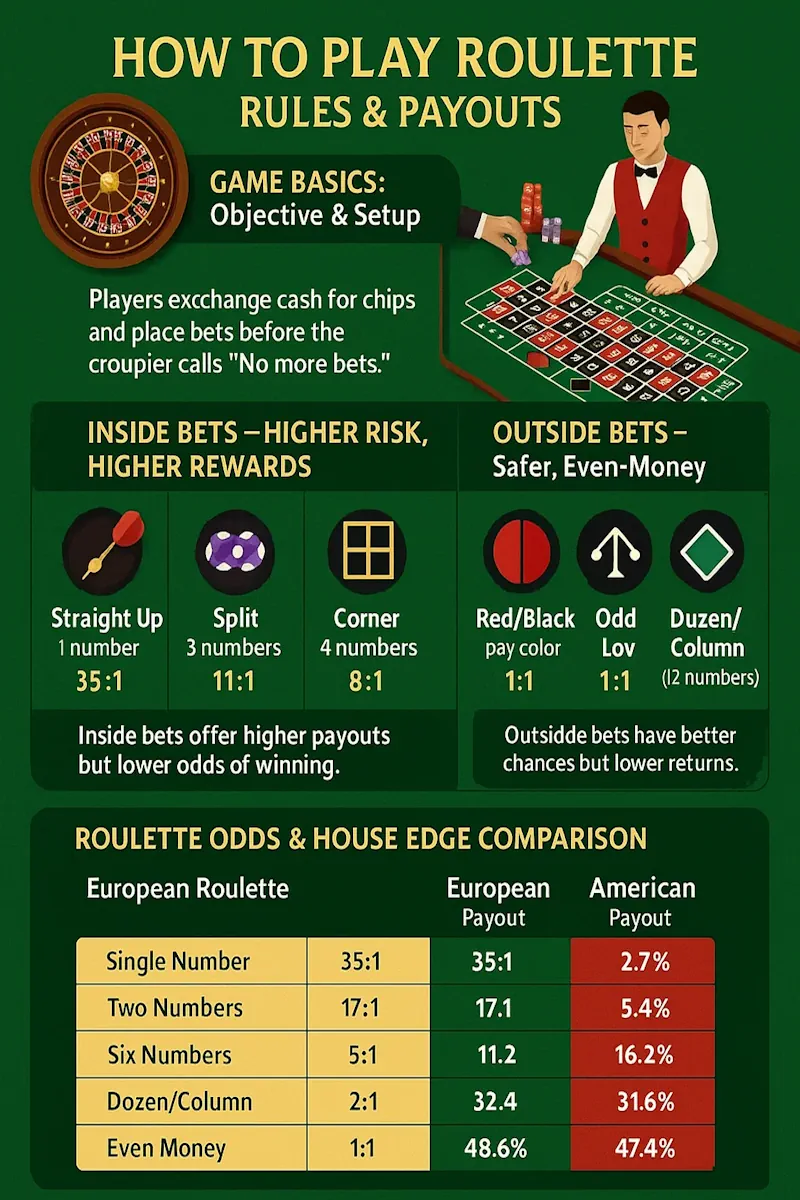 HOW TO PLAY ROULETTE
RULES & PAYOUTS

GAME BASICS:
Objective & Setup

Players excchange cash for chips and place bets before the croupier calls "No more bets."

INSIDE BETS – HIGHER RISK, HIGHER REWARDS

Straight Up
1 number
35:1

Split
3 numbers
11:1

Corner
4 numbers
8:1

Inside bets offer higher payouts but lower odds of winning.

OUTSIDE BETS – Safer, Even-Money

Red/Black
pay color
1:1

Odd
Lov
1:1

Duzen/
Column
(12 numbers)

Outsidde bets have better chances but lower returns.

ROULETTE ODDS & HOUSE EDGE COMPARISON

| European Roulette | | European Payout | American Payout |
|---|---|---|---|
| Single Number | 35:1 | 35:1 | 2.7% |
| Two Numbers | 17:1 | 17.1 | 5.4% |
| Six Numbers | 5:1 | 11.2 | 16.2% |
| Dozen/Column | 2:1 | 32.4 | 31.6% |
| Even Money | 1:1 | 48.6% | 47.4% |