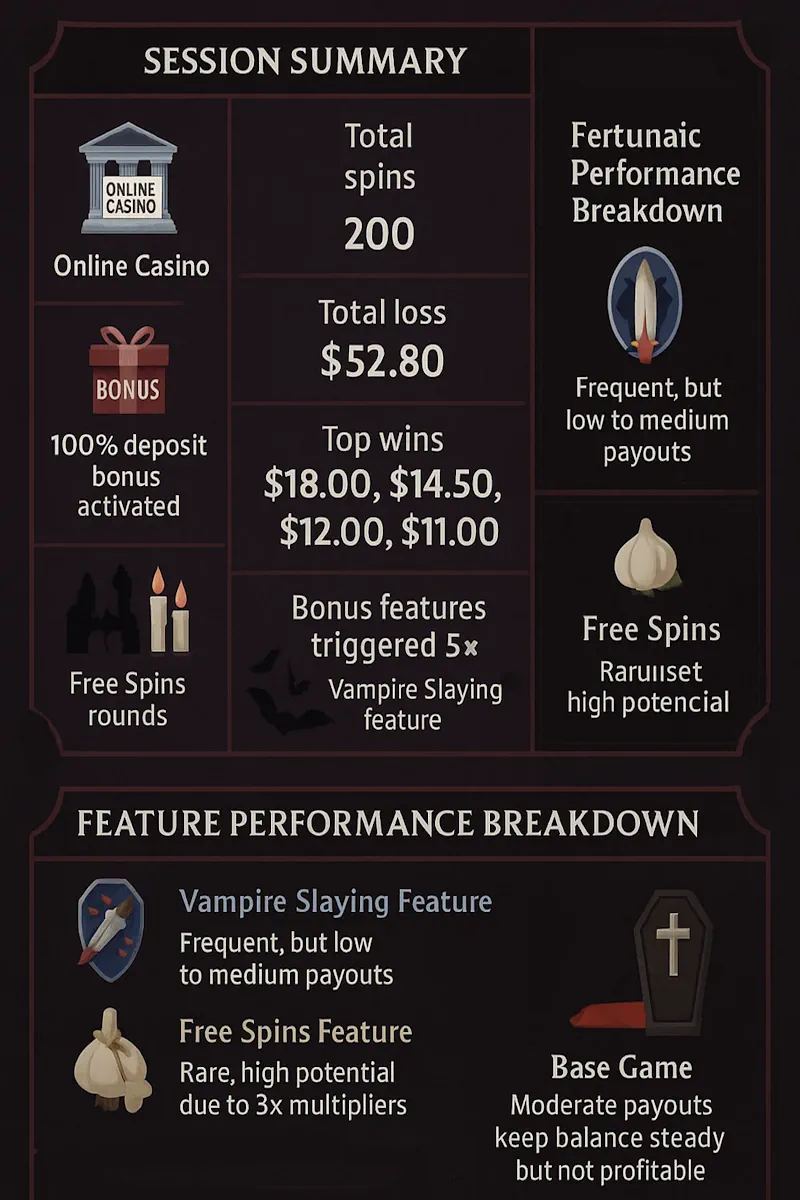 SESSION SUMMARY

ONLINE CASINO

Online Casino

BONUS

100% deposit bonus activated

Free Spins rounds

Total spins

200

Total loss

$52.80

Top wins

$18.00, $14.50, $12.00, $11.00

Bonus features triggered 5×

Vampire Slaying feature

Fertunaic Performance Breakdown

Frequent, but low to medium payouts

Free Spins

Raruiiset high potencial

FEATURE PERFORMANCE BREAKDOWN

Vampire Slaying Feature

Frequent, but low to medium payouts

Free Spins Feature

Rare, high potential due to 3x multipliers

Base Game

Moderate payouts keep balance steady but not profitable